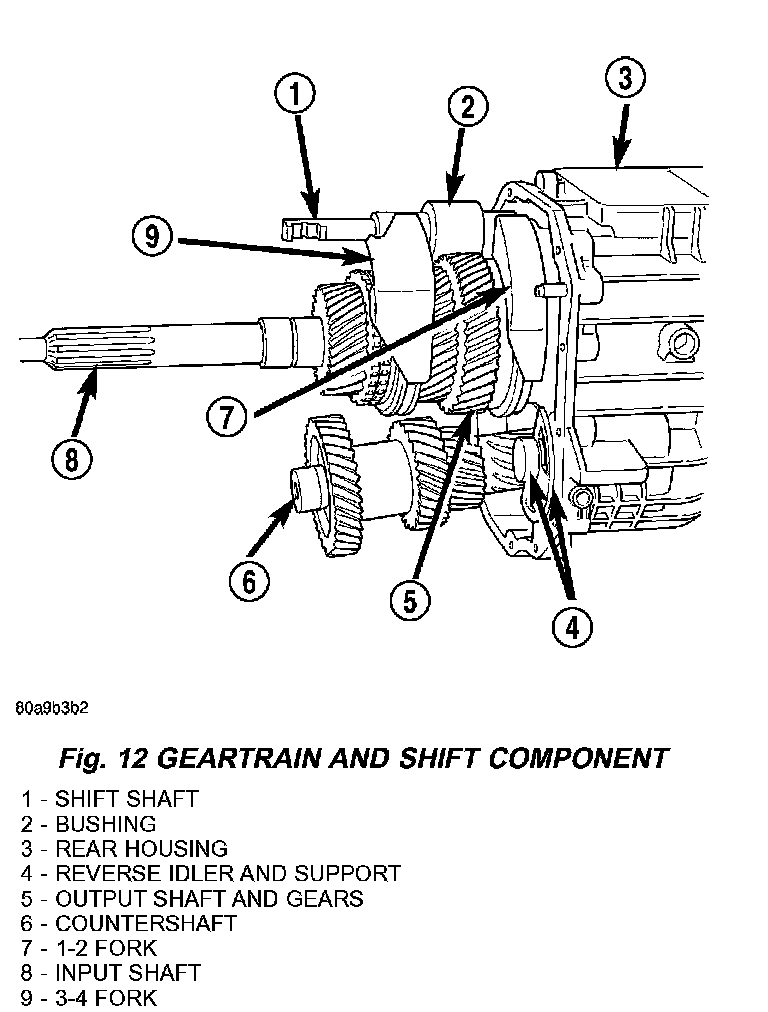 1
2
3
9
7
8
6
5
4

80a9b3b2

Fig. 12 GEARTRAIN AND SHIFT COMPONENT

1 - SHIFT SHAFT
2 - BUSHING
3 - REAR HOUSING
4 - REVERSE IDLER AND SUPPORT
5 - OUTPUT SHAFT AND GEARS
6 - COUNTERSHAFT
7 - 1-2 FORK
8 - INPUT SHAFT
9 - 3-4 FORK