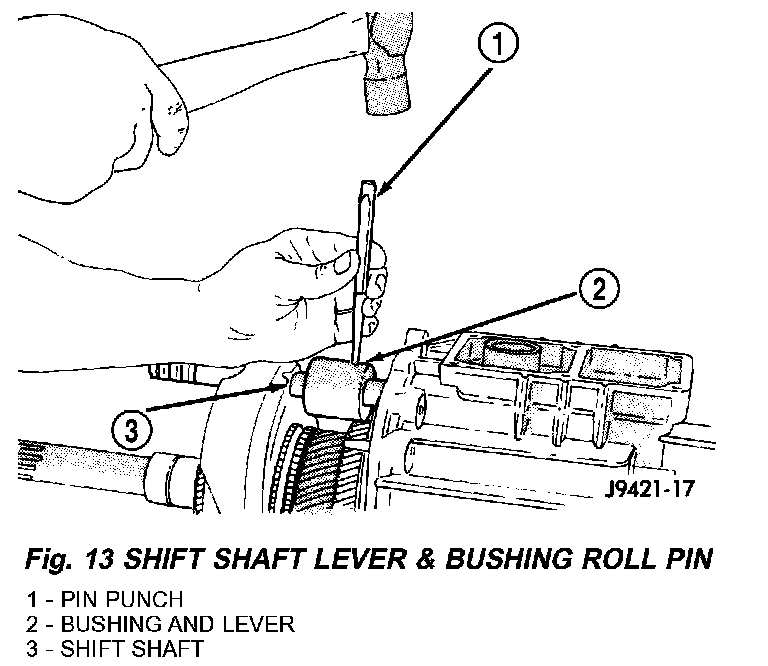 1
2
3
J9421-17

Fig. 13 SHIFT SHAFT LEVER & BUSHING ROLL PIN

1 - PIN PUNCH
2 - BUSHING AND LEVER
3 - SHIFT SHAFT