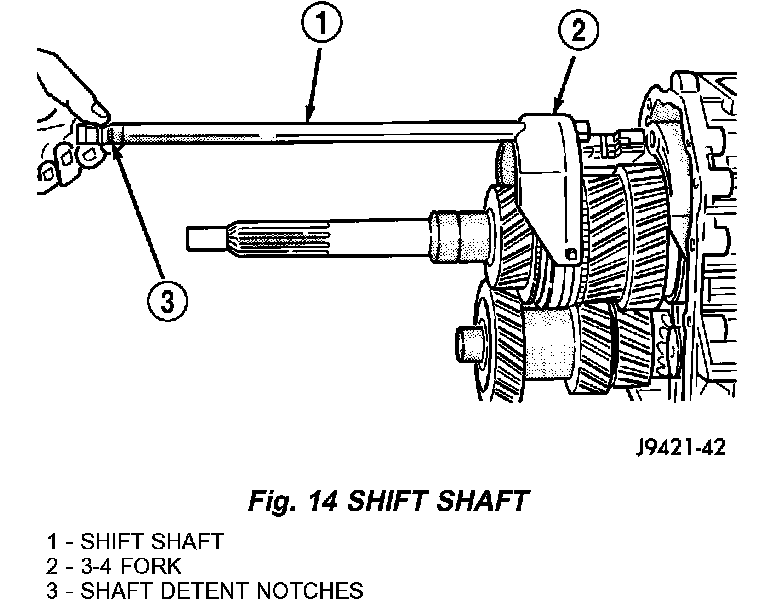 1

2

3

J9421-42

Fig. 14 SHIFT SHAFT

1 - SHIFT SHAFT
2 - 3-4 FORK
3 - SHAFT DETENT NOTCHES