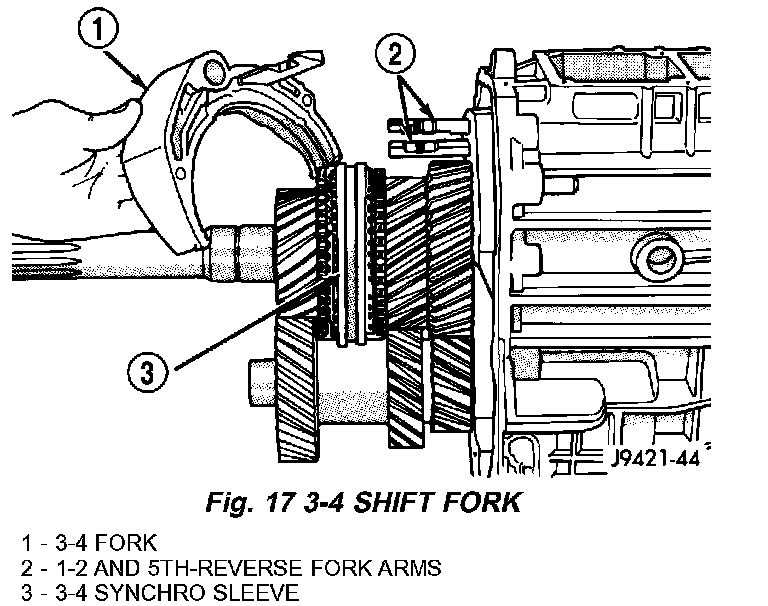 1

2

3

J9421-44

Fig. 17 3-4 SHIFT FORK

1 - 3-4 FORK
2 - 1-2 AND 5TH-REVERSE FORK ARMS
3 - 3-4 SYNCHRO SLEEVE