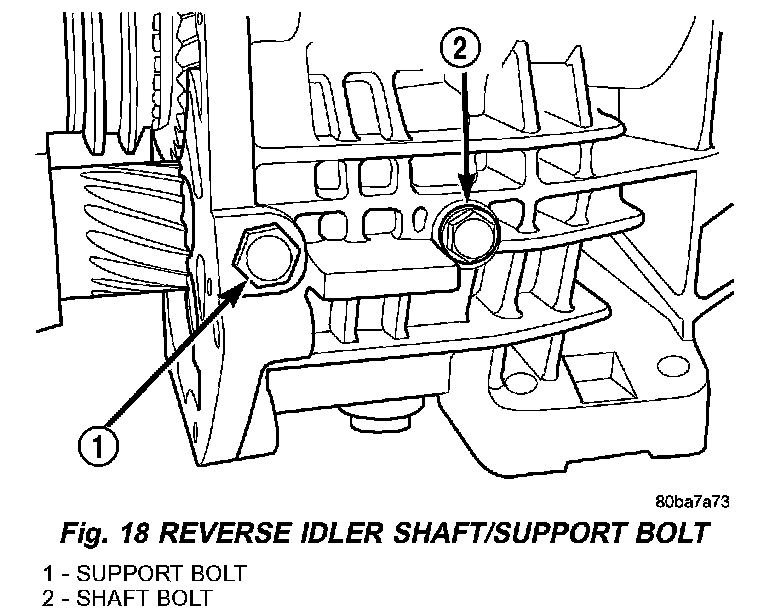 2

1

80ba7a73

Fig. 18 REVERSE IDLER SHAFT/SUPPORT BOLT

1 - SUPPORT BOLT
2 - SHAFT BOLT