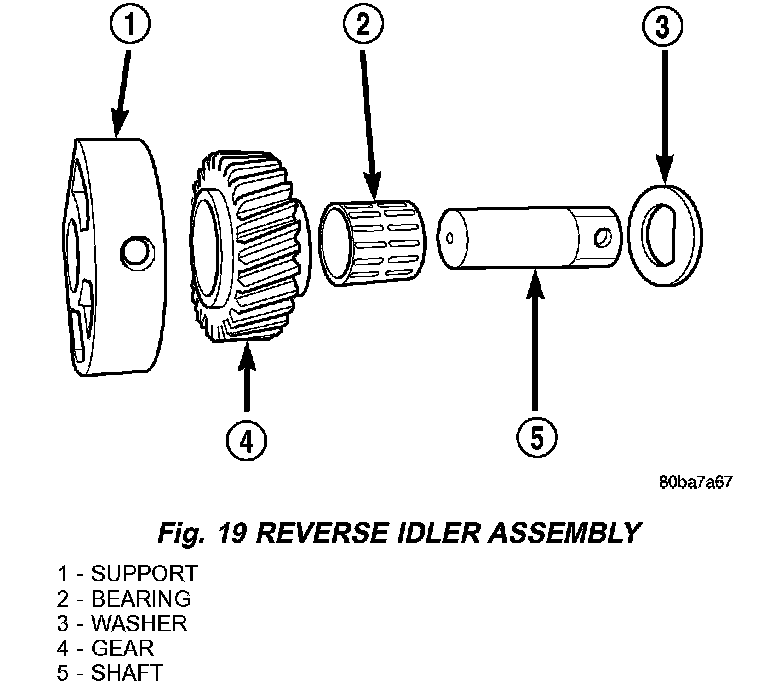 1
2
3
4
5
80ba7a67

Fig. 19 REVERSE IDLER ASSEMBLY

1 - SUPPORT
2 - BEARING
3 - WASHER
4 - GEAR
5 - SHAFT