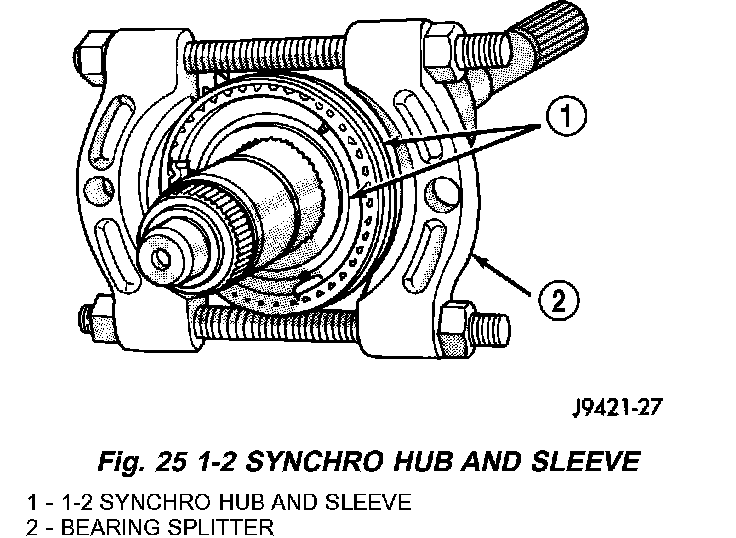 1

2

J9421-27

Fig. 25 1-2 SYNCHRO HUB AND SLEEVE

1 - 1-2 SYNCHRO HUB AND SLEEVE
2 - BEARING SPLITTER