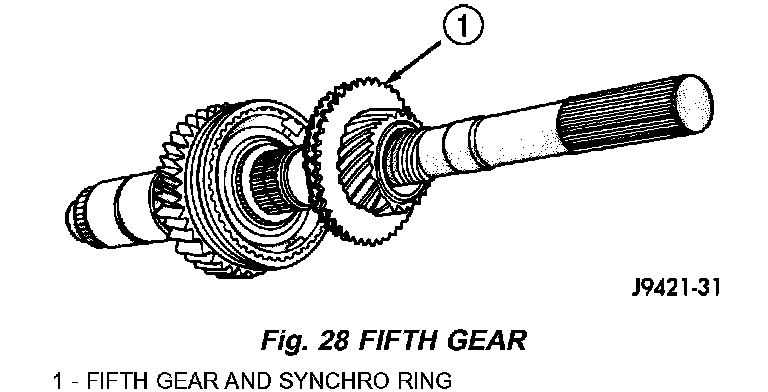 1

J9421-31

Fig. 28 FIFTH GEAR

1 - FIFTH GEAR AND SYNCHRO RING