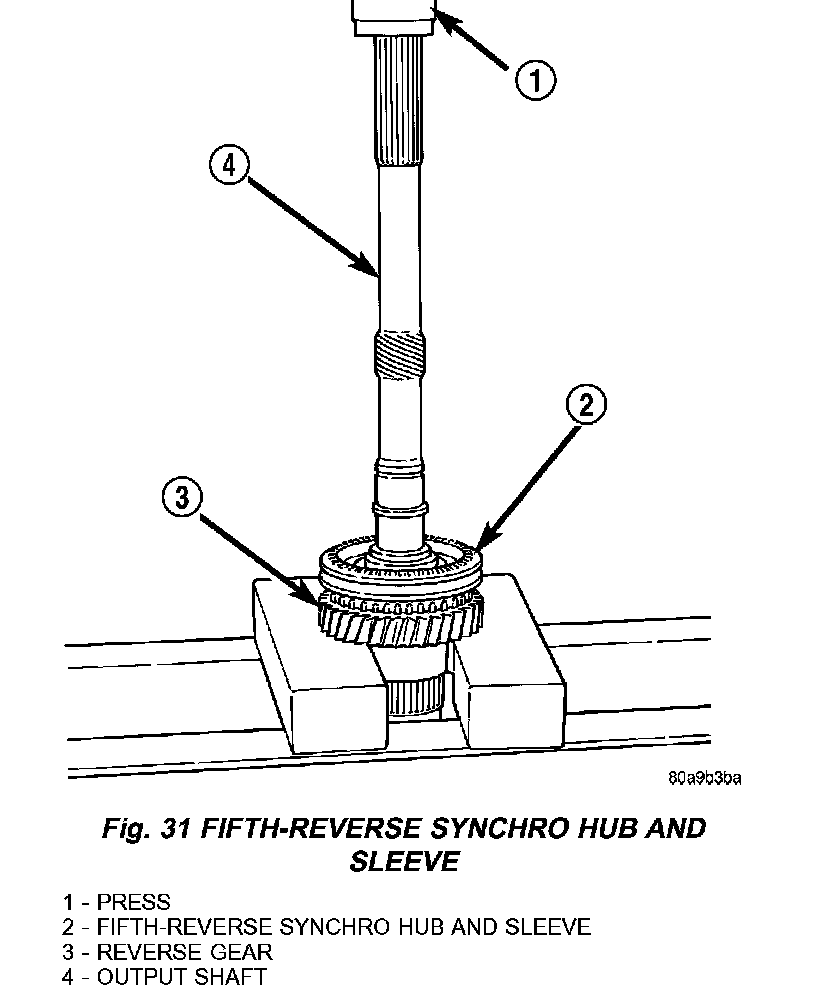 1

4

2

3

80a9b3ba

Fig. 31 FIFTH-REVERSE SYNCHRO HUB AND SLEEVE

1 - PRESS
2 - FIFTH-REVERSE SYNCHRO HUB AND SLEEVE
3 - REVERSE GEAR
4 - OUTPUT SHAFT