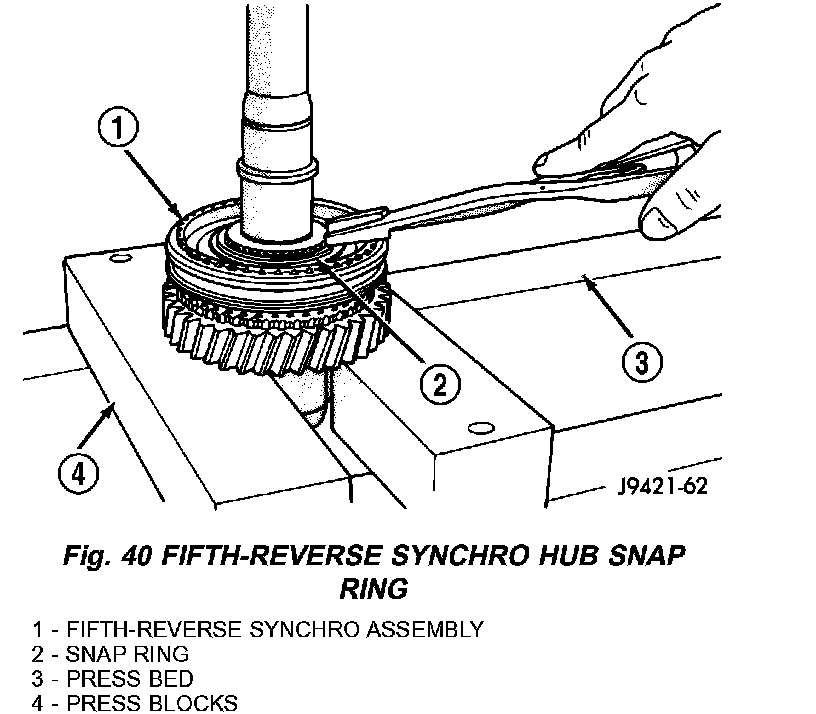 1
2
3
4
J9421-62

Fig. 40 FIFTH-REVERSE SYNCHRO HUB SNAP RING

1 - FIFTH-REVERSE SYNCHRO ASSEMBLY
2 - SNAP RING
3 - PRESS BED
4 - PRESS BLOCKS