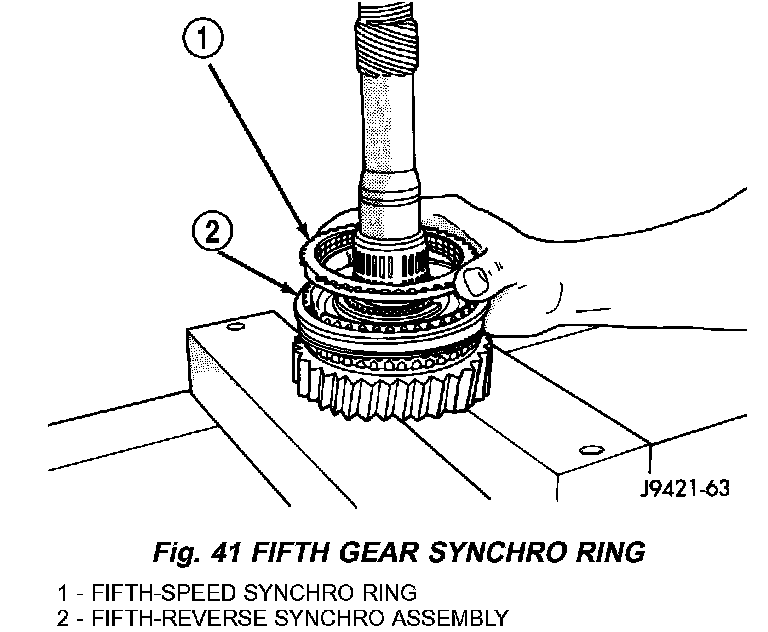 1

2

J9421-63

Fig. 41 FIFTH GEAR SYNCHRO RING

1 - FIFTH-SPEED SYNCHRO RING
2 - FIFTH-REVERSE SYNCHRO ASSEMBLY