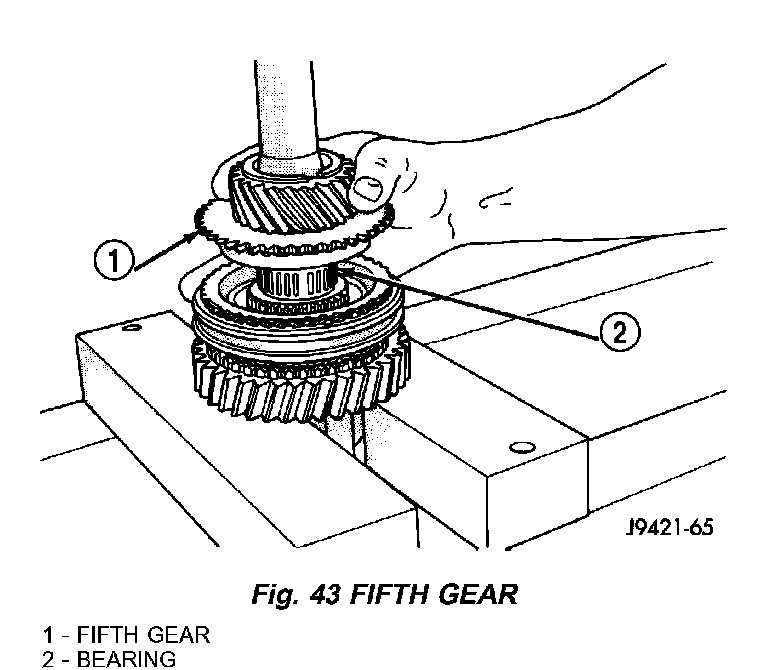 1

2

J9421-65

Fig. 43 FIFTH GEAR

1 - FIFTH GEAR
2 - BEARING