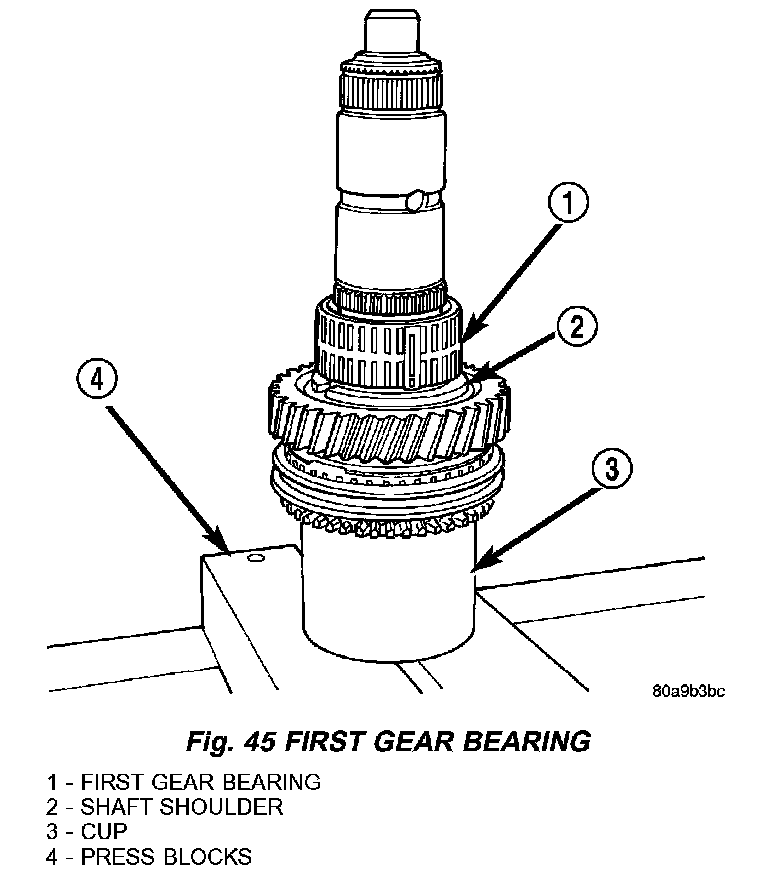 1
2
4
3
80a9b3bc

Fig. 45 FIRST GEAR BEARING

1 - FIRST GEAR BEARING
2 - SHAFT SHOULDER
3 - CUP
4 - PRESS BLOCKS