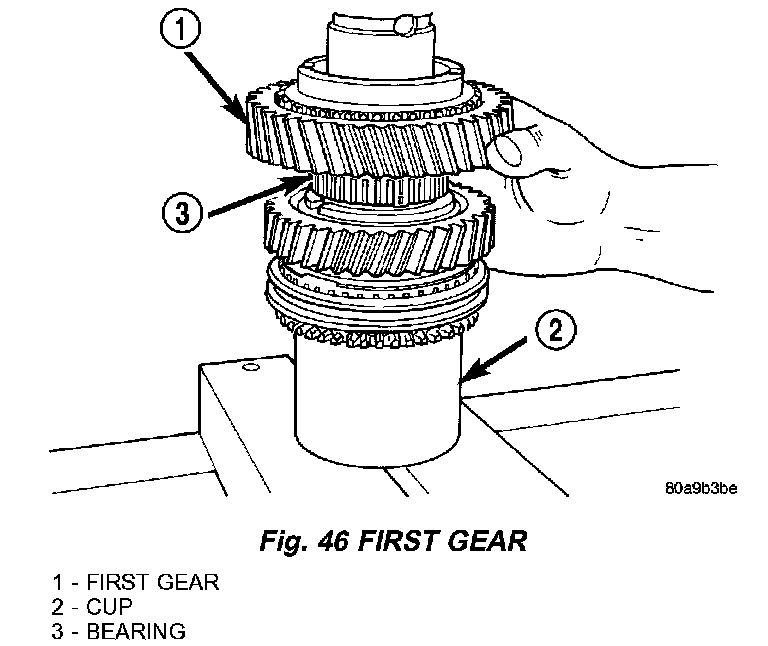 1

3

2

80a9b3be

Fig. 46 FIRST GEAR

1 - FIRST GEAR
2 - CUP
3 - BEARING