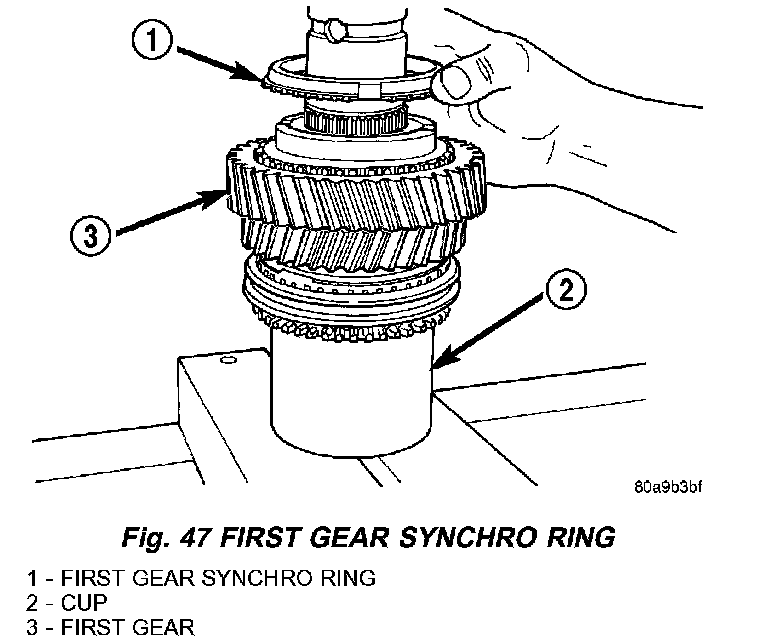 1

3

2

80a9b3bf

Fig. 47 FIRST GEAR SYNCHRO RING

1 - FIRST GEAR SYNCHRO RING
2 - CUP
3 - FIRST GEAR