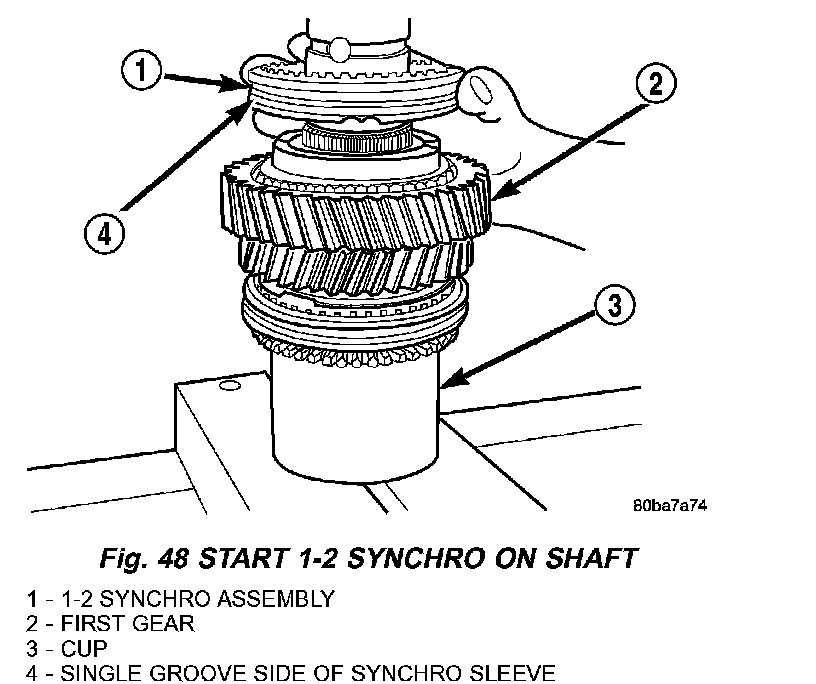 1
2
4
3
80ba7a74

Fig. 48 START 1-2 SYNCHRO ON SHAFT

1 - 1-2 SYNCHRO ASSEMBLY
2 - FIRST GEAR
3 - CUP
4 - SINGLE GROOVE SIDE OF SYNCHRO SLEEVE