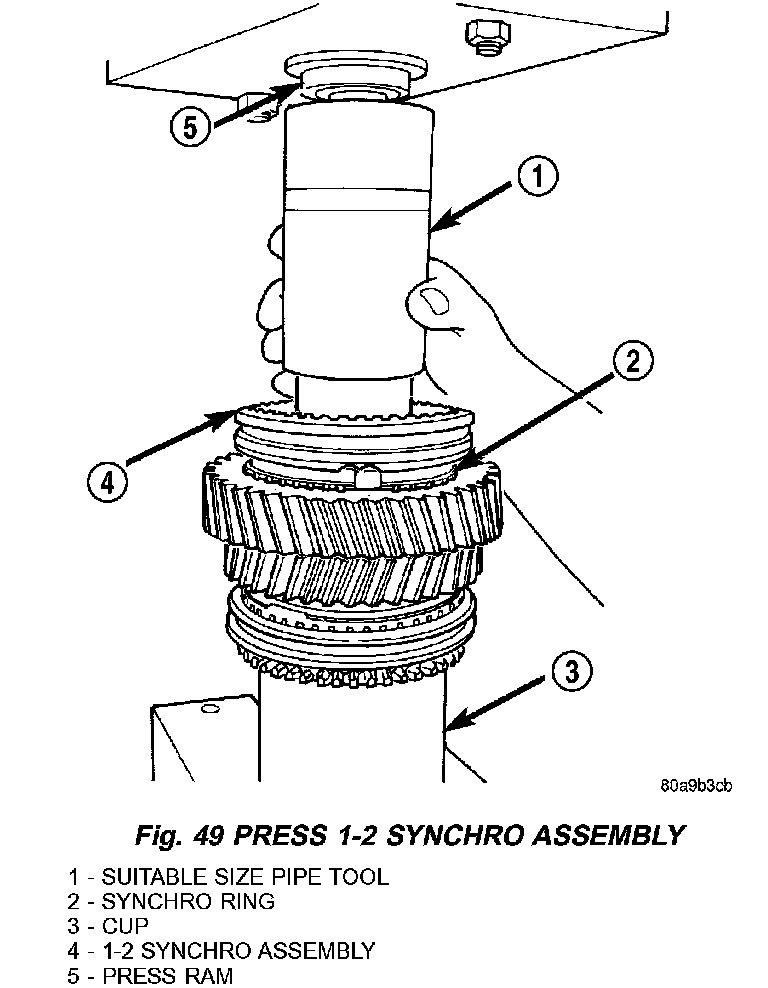 5
1
2
4
3
80a9b3cb

Fig. 49 PRESS 1-2 SYNCHRO ASSEMBLY

1 - SUITABLE SIZE PIPE TOOL
2 - SYNCHRO RING
3 - CUP
4 - 1-2 SYNCHRO ASSEMBLY
5 - PRESS RAM