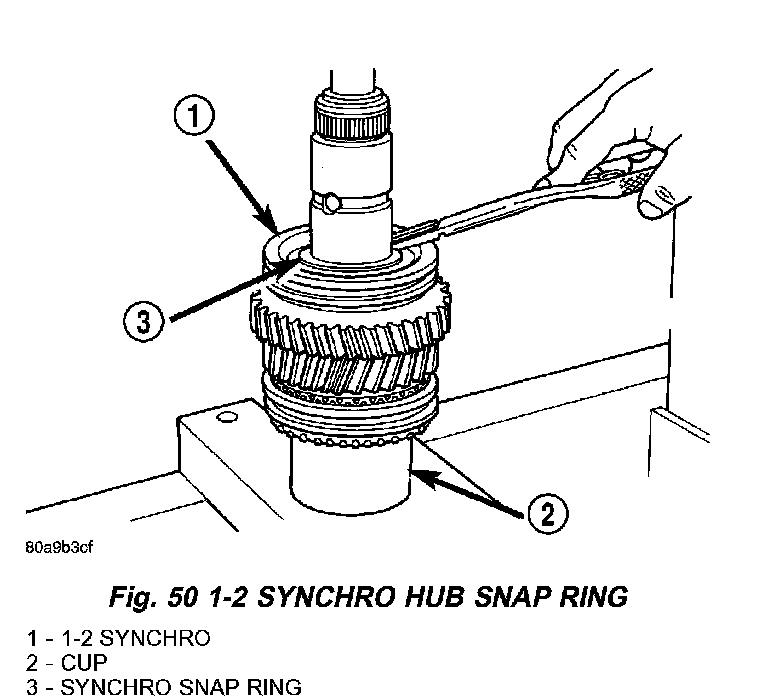 1

3

2

80a9b3cf

Fig. 50 1-2 SYNCHRO HUB SNAP RING

1 - 1-2 SYNCHRO
2 - CUP
3 - SYNCHRO SNAP RING