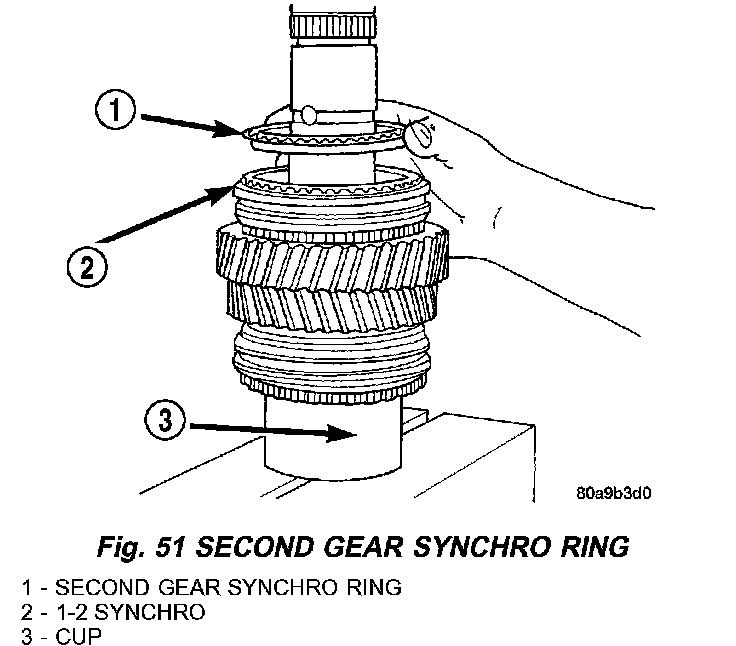 1

2

3

80a9b3d0

Fig. 51 SECOND GEAR SYNCHRO RING

1 - SECOND GEAR SYNCHRO RING
2 - 1-2 SYNCHRO
3 - CUP