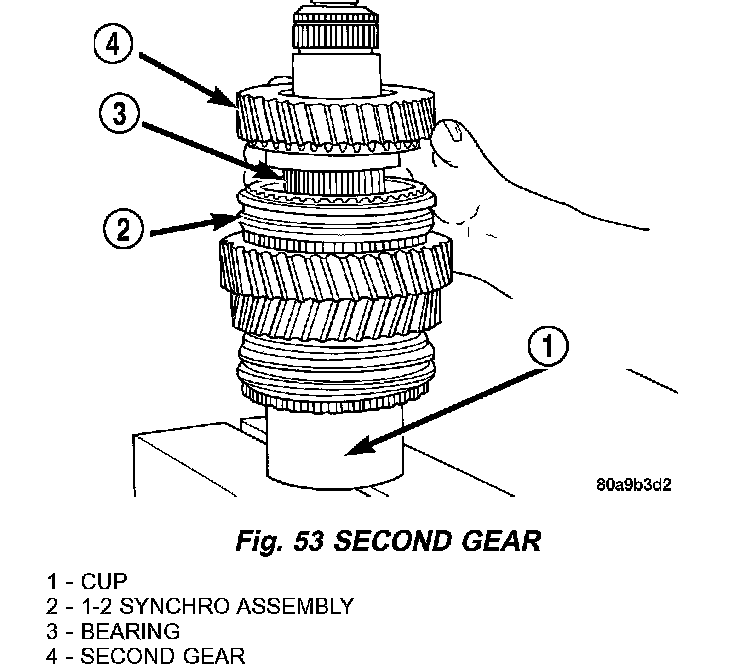 4
3
2
1
80a9b3d2

Fig. 53 SECOND GEAR

1 - CUP
2 - 1-2 SYNCHRO ASSEMBLY
3 - BEARING
4 - SECOND GEAR