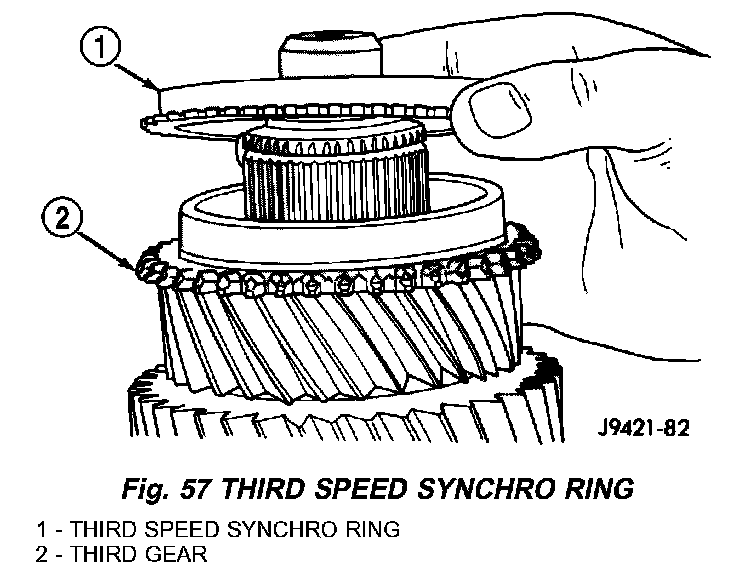 1

2

J9421-82

Fig. 57 THIRD SPEED SYNCHRO RING

1 - THIRD SPEED SYNCHRO RING
2 - THIRD GEAR