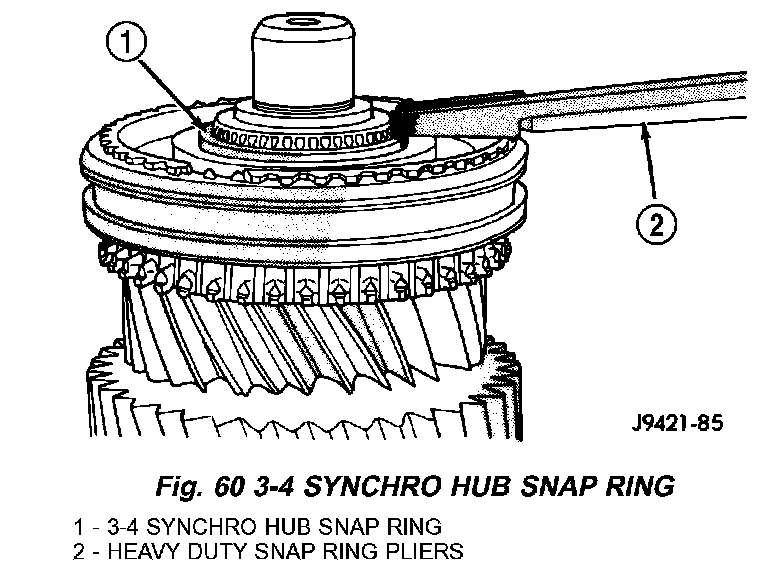 1

2

J9421-85

Fig. 60 3-4 SYNCHRO HUB SNAP RING

1 - 3-4 SYNCHRO HUB SNAP RING
2 - HEAVY DUTY SNAP RING PLIERS