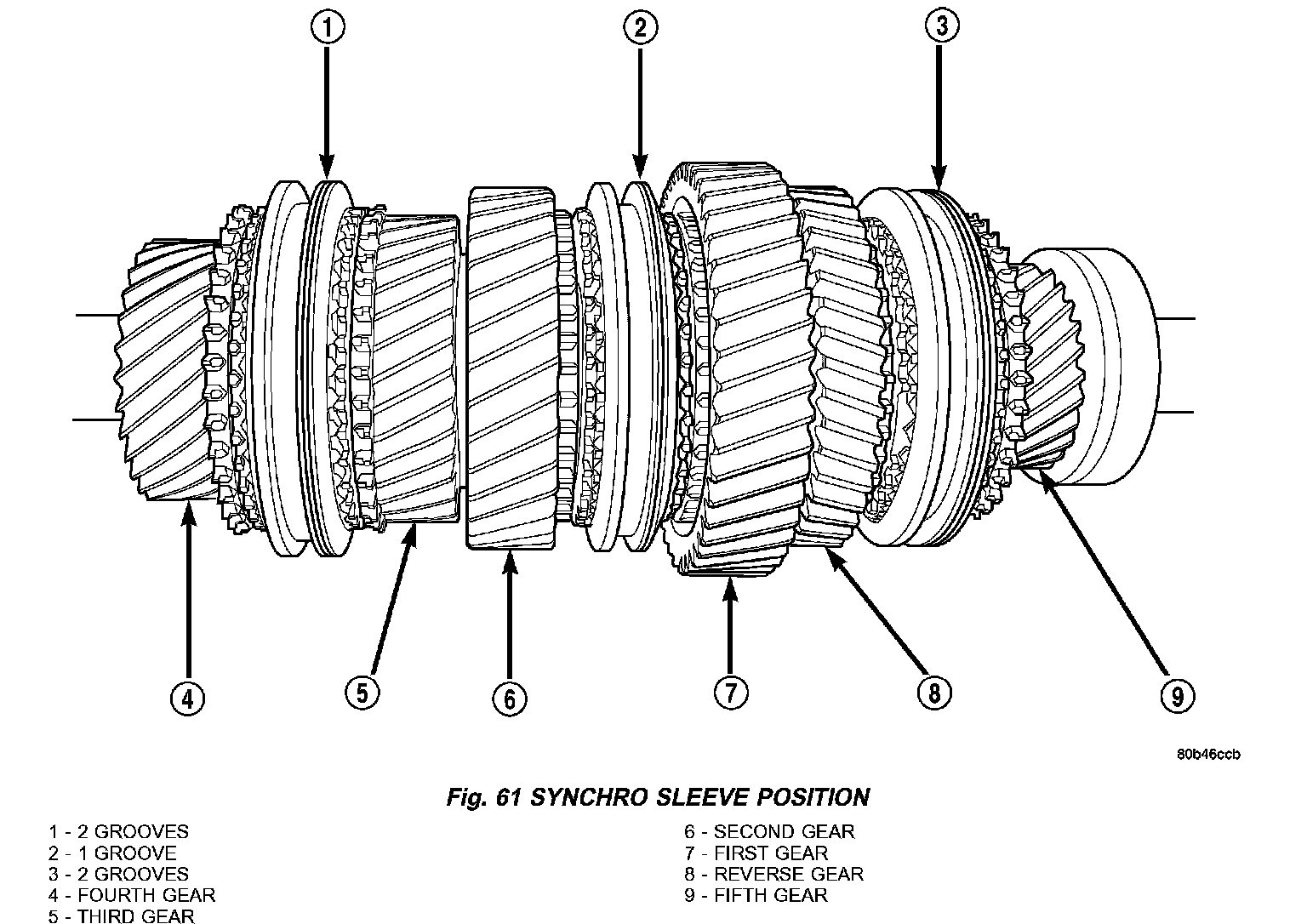 1

2

3

4

5

6

7

8

9

80b46ccb

Fig. 61 SYNCHRO SLEEVE POSITION

1 - 2 GROOVES
2 - 1 GROOVE
3 - 2 GROOVES
4 - FOURTH GEAR
5 - THIRD GEAR

6 - SECOND GEAR
7 - FIRST GEAR
8 - REVERSE GEAR
9 - FIFTH GEAR