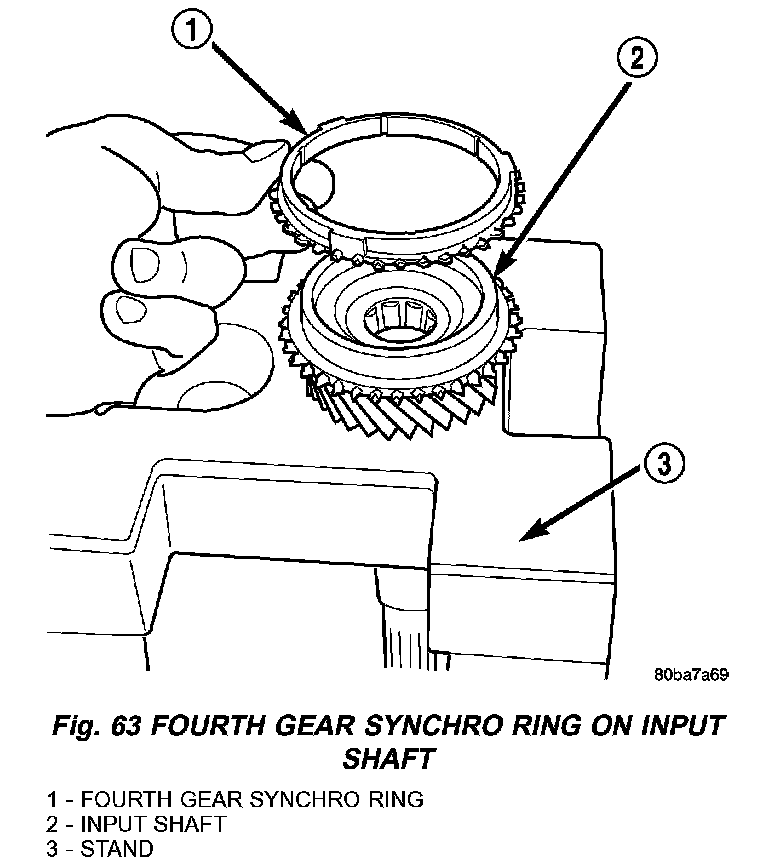 1

2

3

80ba7a69

Fig. 63 FOURTH GEAR SYNCHRO RING ON INPUT SHAFT

1 - FOURTH GEAR SYNCHRO RING
2 - INPUT SHAFT
3 - STAND