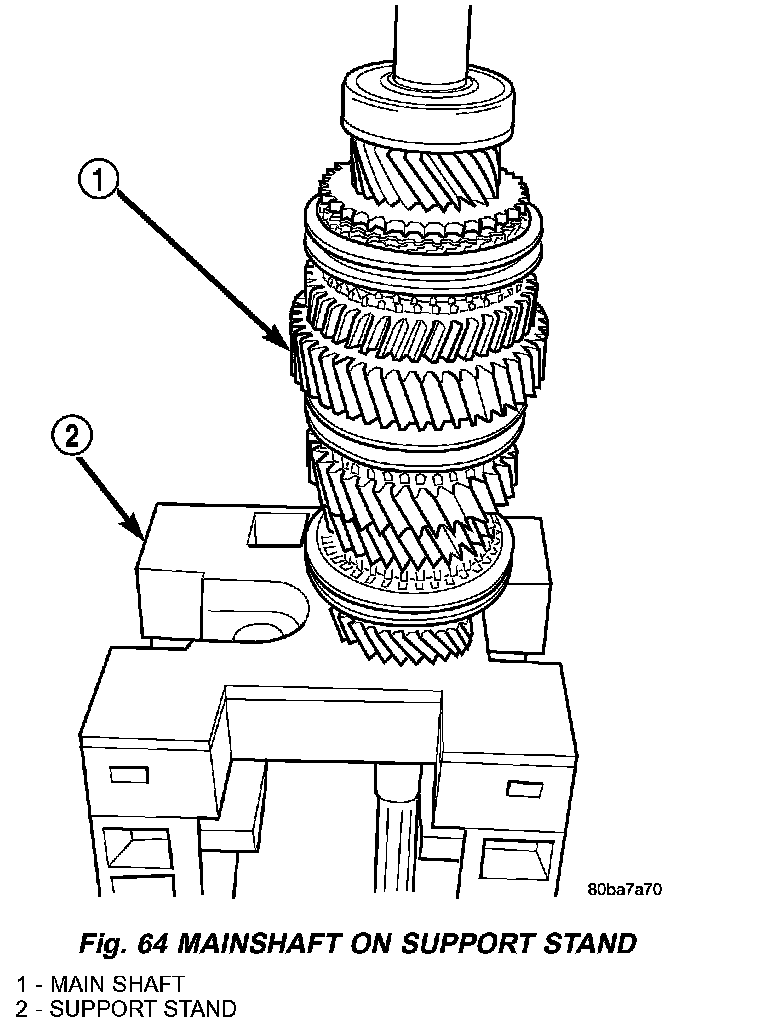 1

2

80ba7a70

Fig. 64 MAINSHAFT ON SUPPORT STAND

1 - MAIN SHAFT
2 - SUPPORT STAND