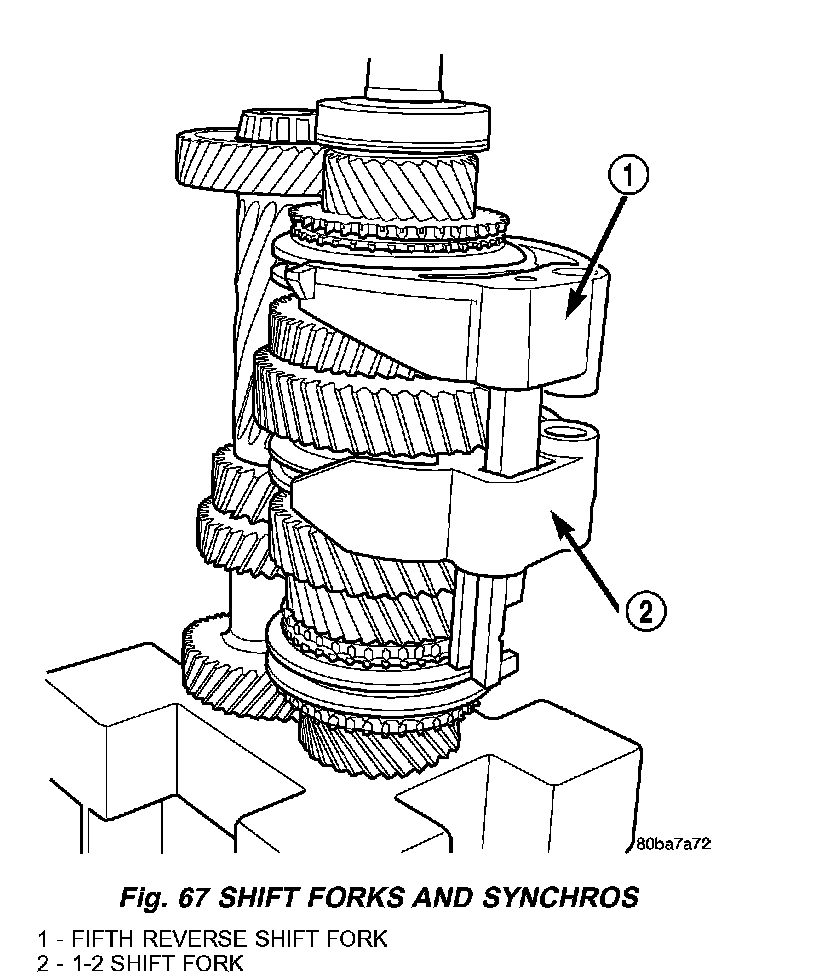 1

2

80ba7a72

Fig. 67 SHIFT FORKS AND SYNCHROS

1 - FIFTH REVERSE SHIFT FORK
2 - 1-2 SHIFT FORK