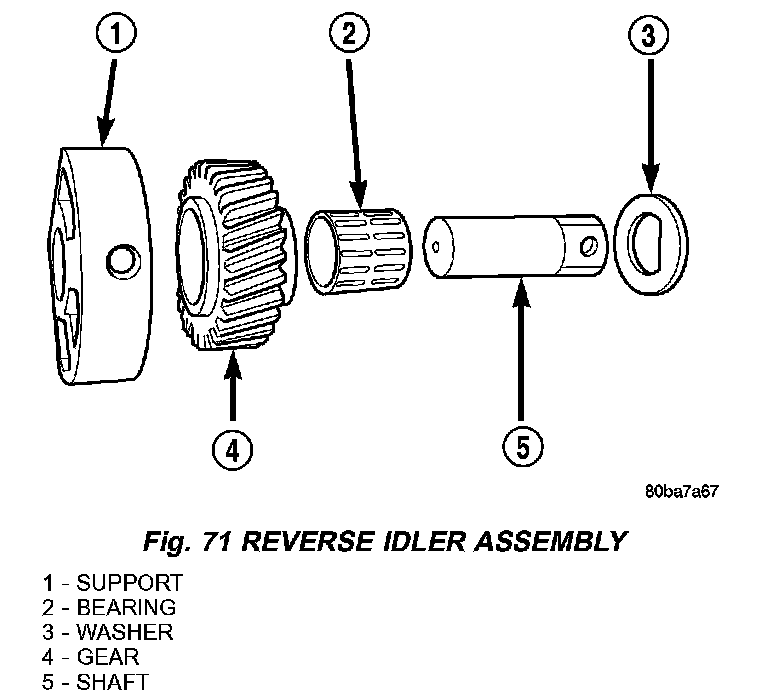 1
2
3
4
5

80ba7a67

Fig. 71 REVERSE IDLER ASSEMBLY

1 - SUPPORT
2 - BEARING
3 - WASHER
4 - GEAR
5 - SHAFT