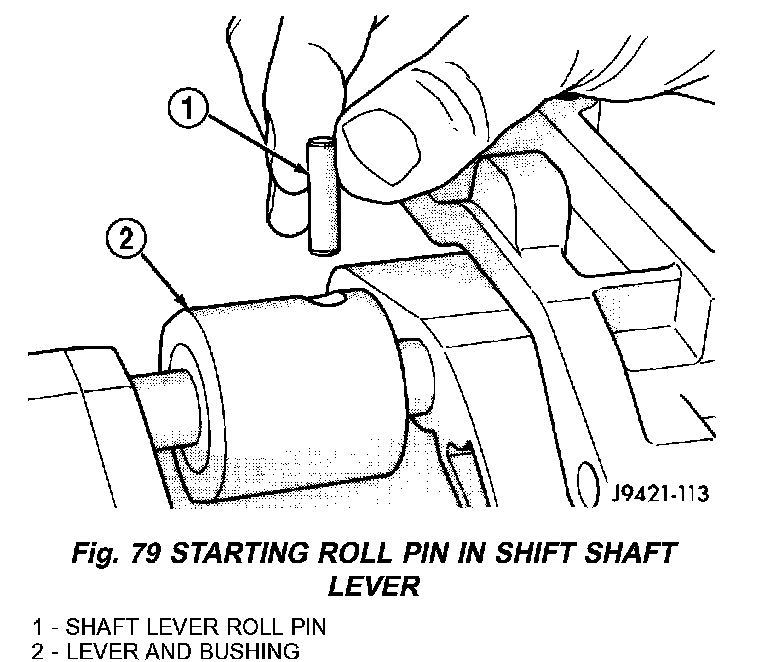 1

2

J9421-113

Fig. 79 STARTING ROLL PIN IN SHIFT SHAFT LEVER

1 - SHAFT LEVER ROLL PIN
2 - LEVER AND BUSHING