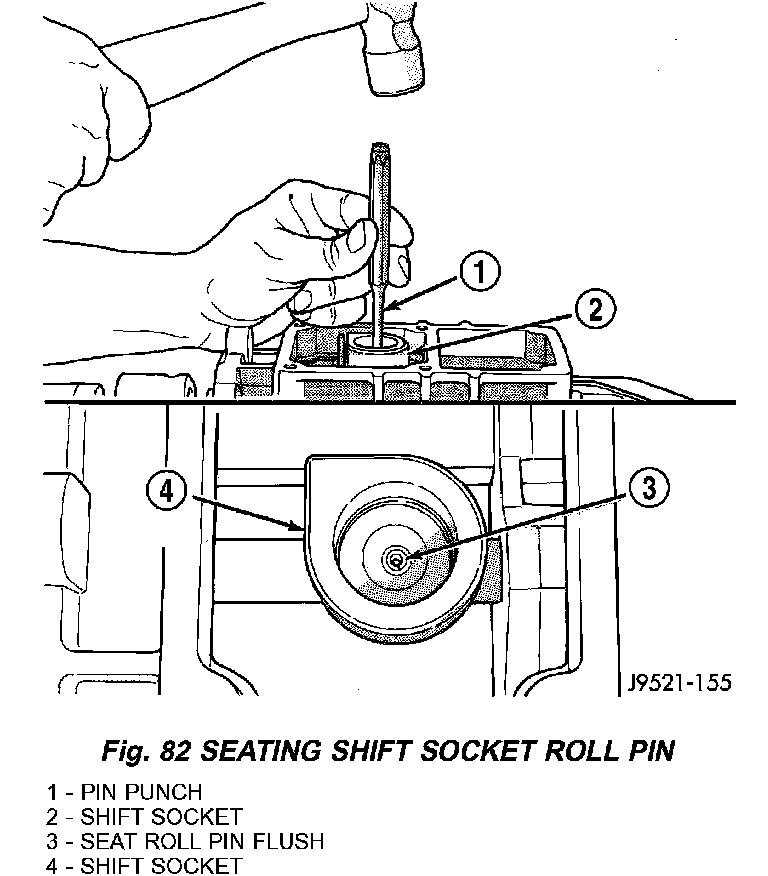 1

2

4

3

J9521-155

Fig. 82 SEATING SHIFT SOCKET ROLL PIN

1 - PIN PUNCH
2 - SHIFT SOCKET
3 - SEAT ROLL PIN FLUSH
4 - SHIFT SOCKET