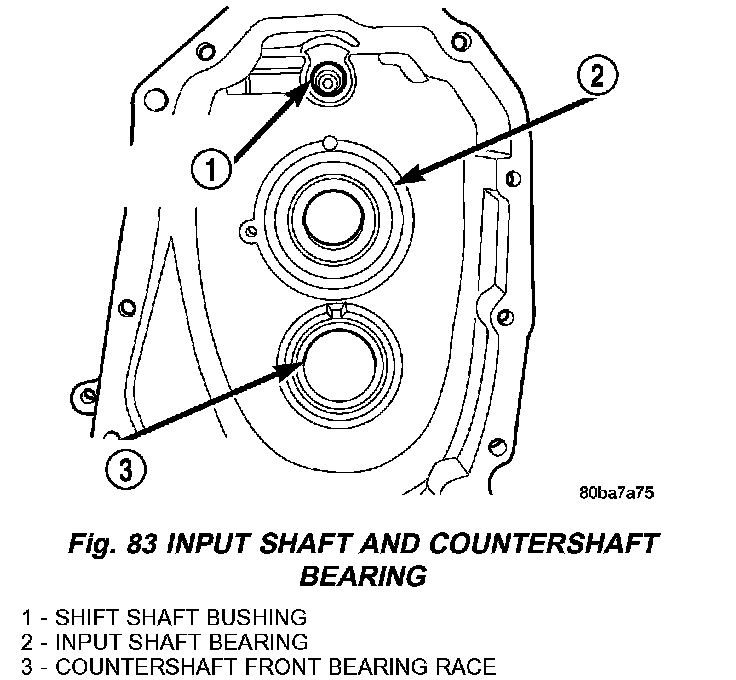 2
1
3
80ba7a75

Fig. 83 INPUT SHAFT AND COUNTERSHAFT BEARING

1 - SHIFT SHAFT BUSHING
2 - INPUT SHAFT BEARING
3 - COUNTERSHAFT FRONT BEARING RACE