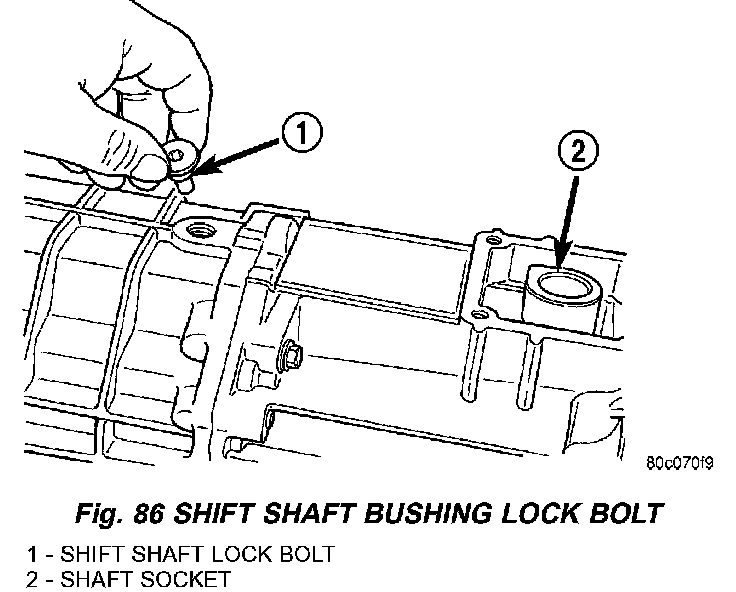 1

2

80c070f9

Fig. 86 SHIFT SHAFT BUSHING LOCK BOLT

1 - SHIFT SHAFT LOCK BOLT
2 - SHAFT SOCKET