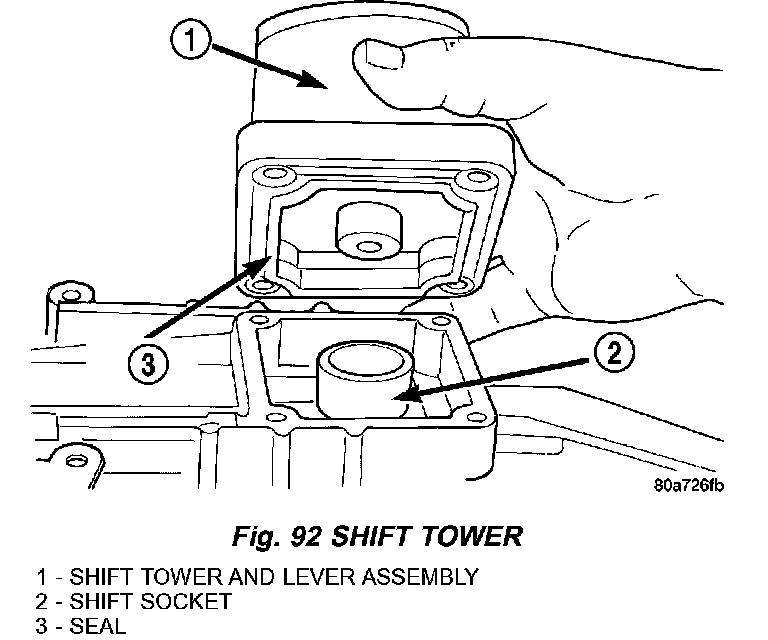 1

3

2

80a726fb

Fig. 92 SHIFT TOWER

1 - SHIFT TOWER AND LEVER ASSEMBLY
2 - SHIFT SOCKET
3 - SEAL