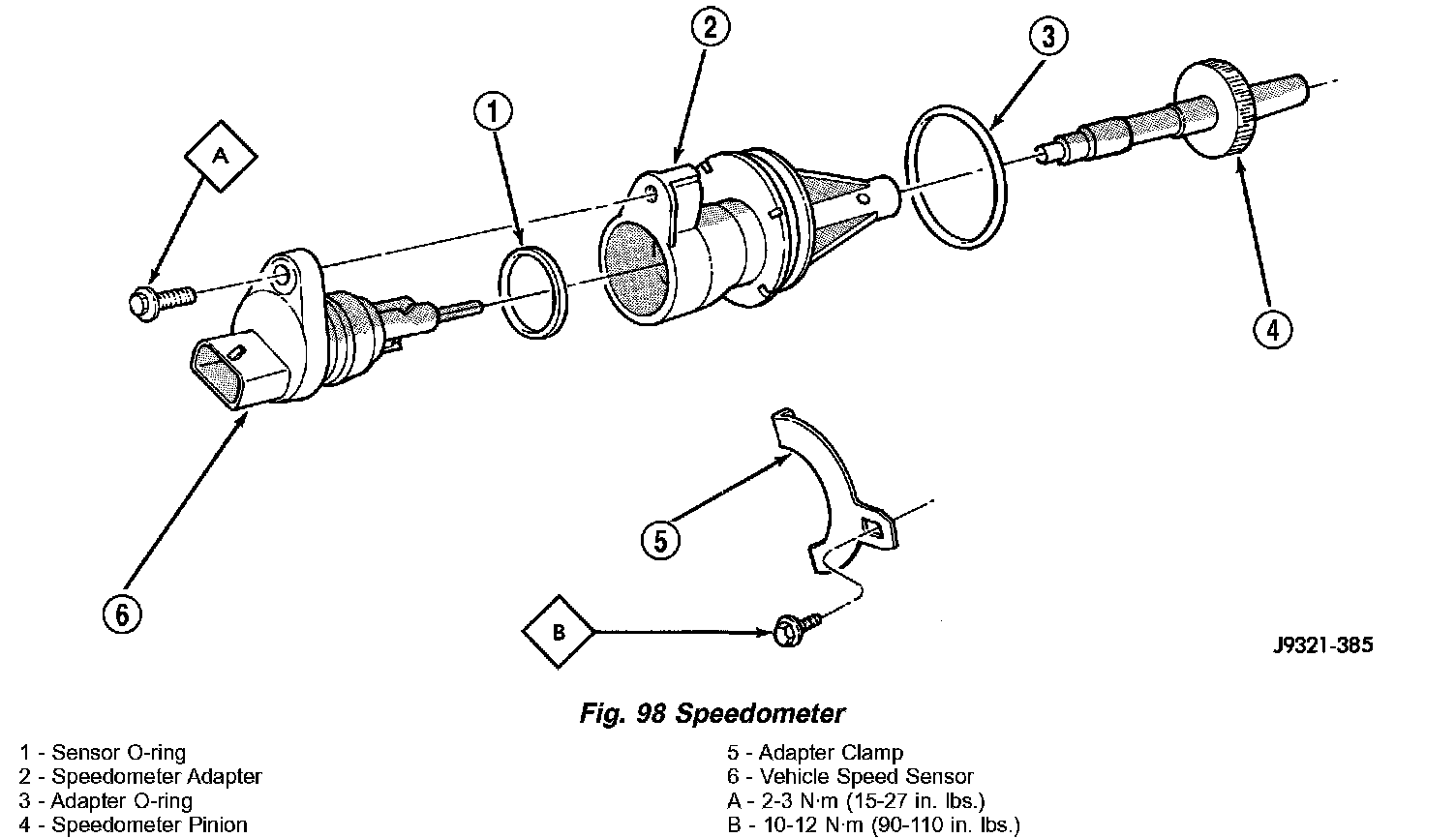 A

1

2

3

4

5

6

B

J9321-385

Fig. 98 Speedometer

1 - Sensor O-ring
2 - Speedometer Adapter
3 - Adapter O-ring
4 - Speedometer Pinion

5 - Adapter Clamp
6 - Vehicle Speed Sensor
A - 2-3 N·m (15-27 in. lbs.)
B - 10-12 N·m (90-110 in. lbs.)