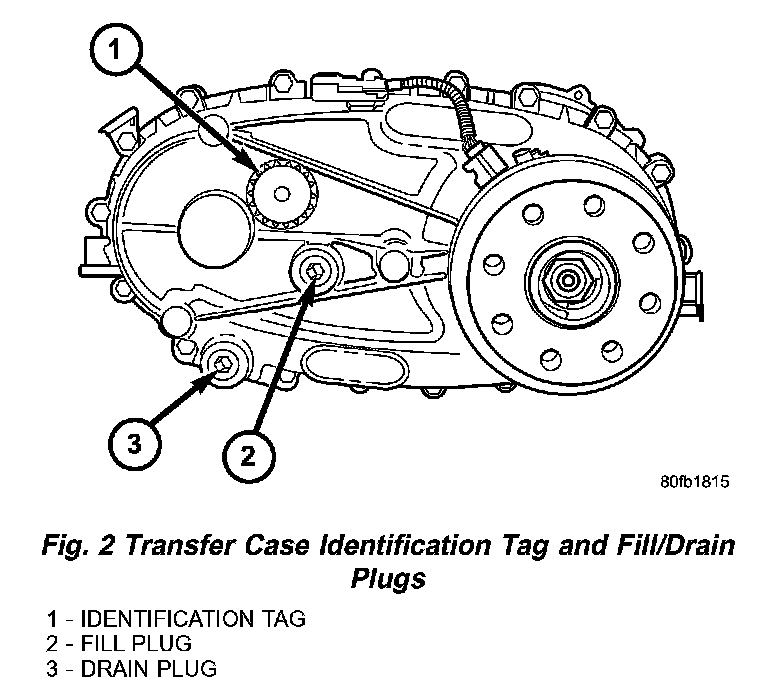 1

3

2

80fb1815

Fig. 2 Transfer Case Identification Tag and Fill/Drain Plugs

1 - IDENTIFICATION TAG
2 - FILL PLUG
3 - DRAIN PLUG