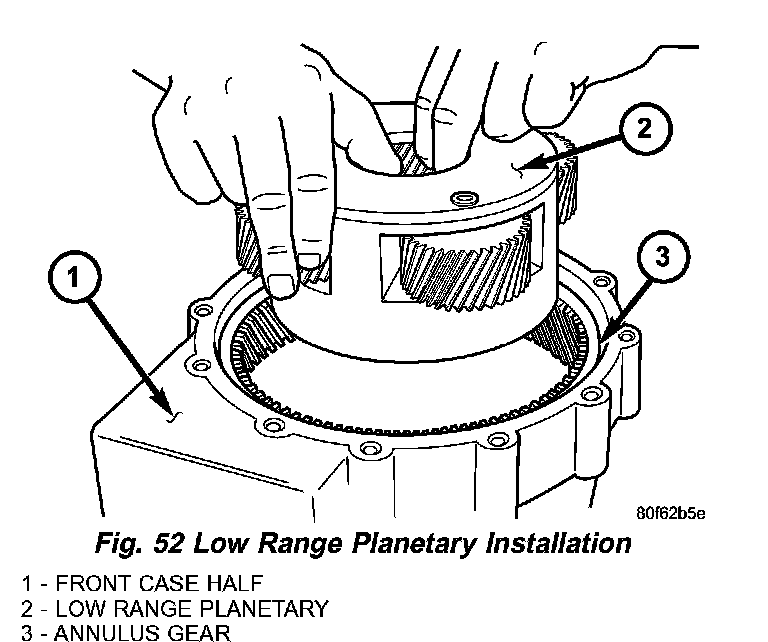 2

3

1

80f62b5e

Fig. 52 Low Range Planetary Installation

1 - FRONT CASE HALF
2 - LOW RANGE PLANETARY
3 - ANNULUS GEAR