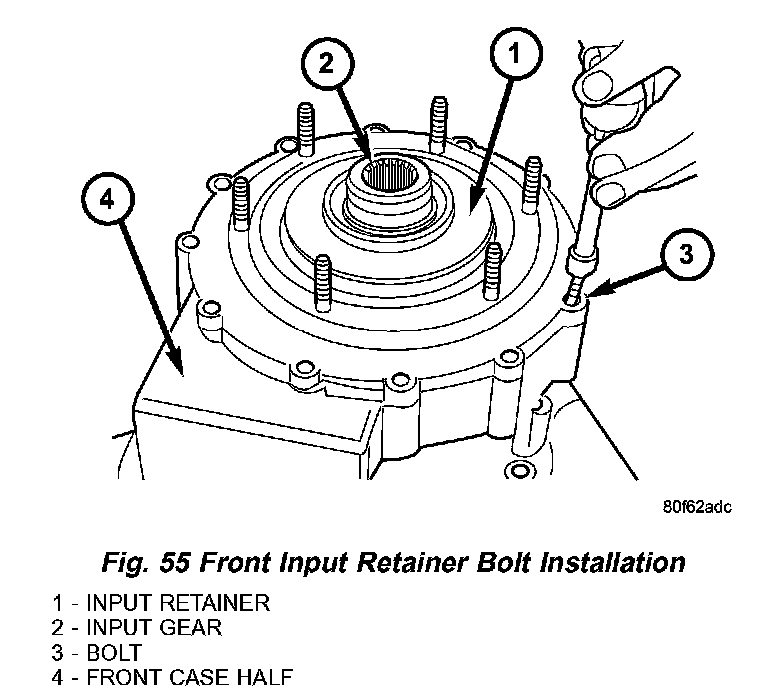 2

1

4

3

80f62adc

Fig. 55 Front Input Retainer Bolt Installation

1 - INPUT RETAINER
2 - INPUT GEAR
3 - BOLT
4 - FRONT CASE HALF