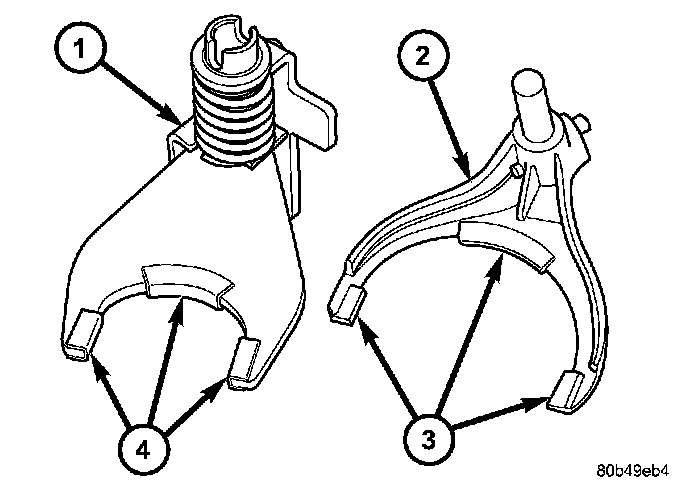 1
2
4
3
80b49eb4