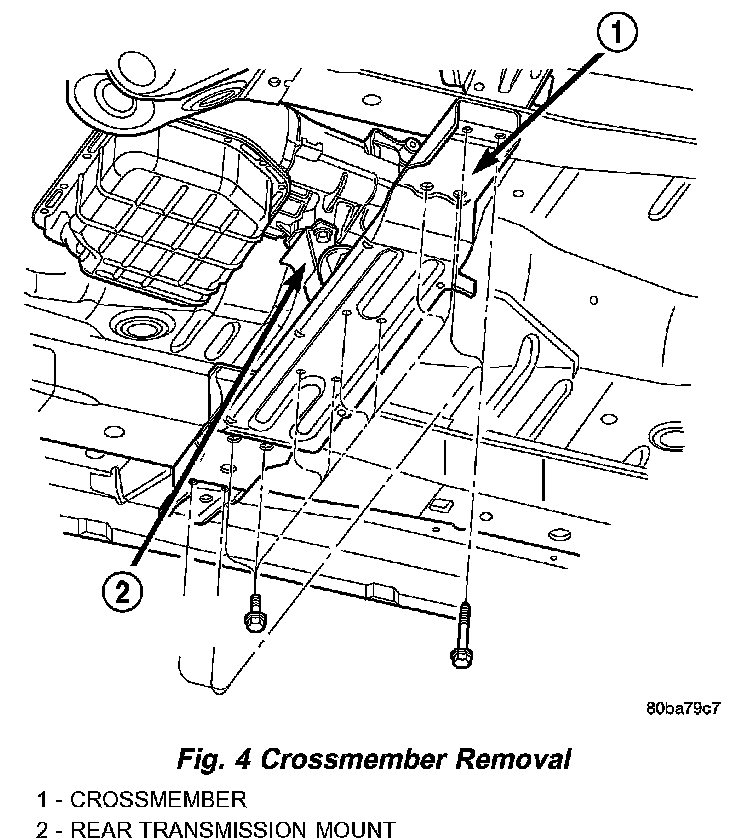 1

2

80ba79c7

Fig. 4 Crossmember Removal

1 - CROSSMEMBER
2 - REAR TRANSMISSION MOUNT