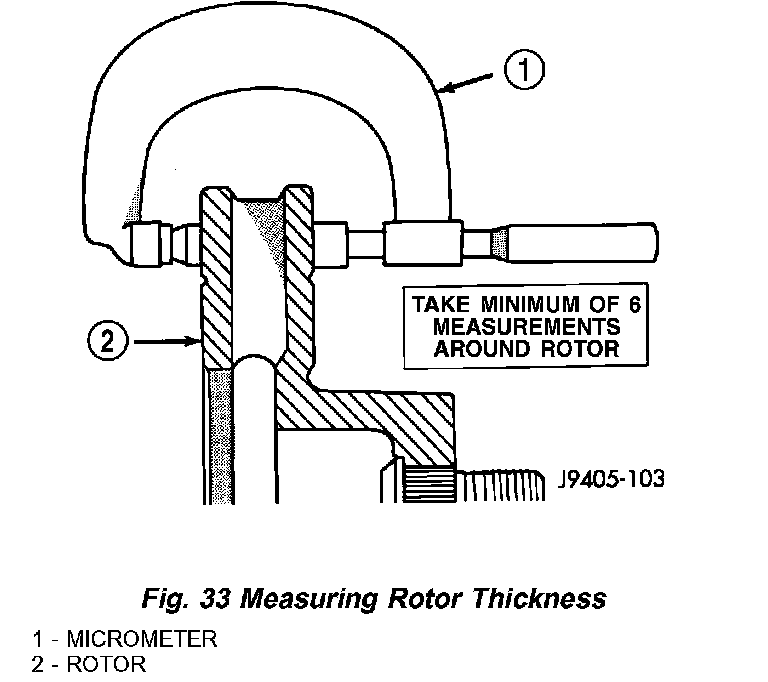 1

TAKE MINIMUM OF 6 MEASUREMENTS AROUND ROTOR

2

J9405-103

Fig. 33 Measuring Rotor Thickness

1 - MICROMETER
2 - ROTOR