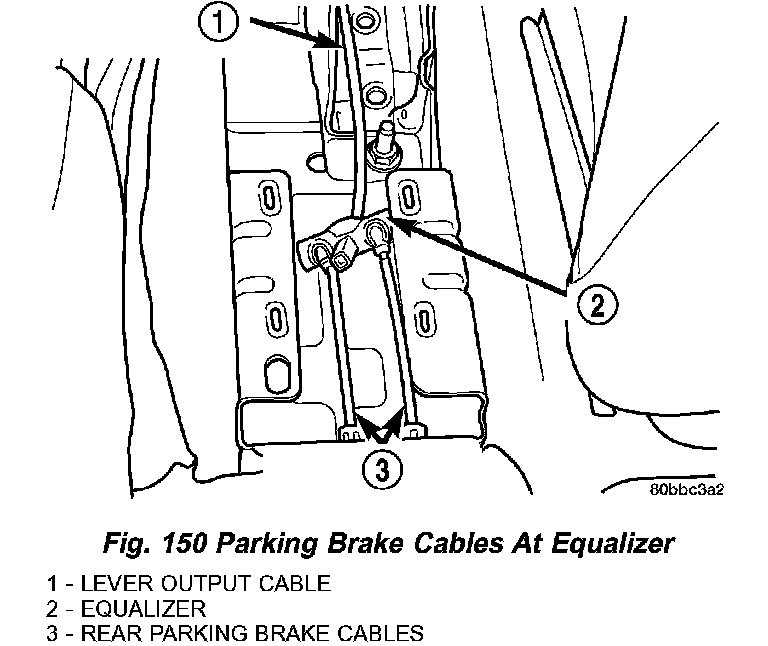 1

2

3

80bbc3a2

Fig. 150 Parking Brake Cables At Equalizer

1 - LEVER OUTPUT CABLE
2 - EQUALIZER
3 - REAR PARKING BRAKE CABLES