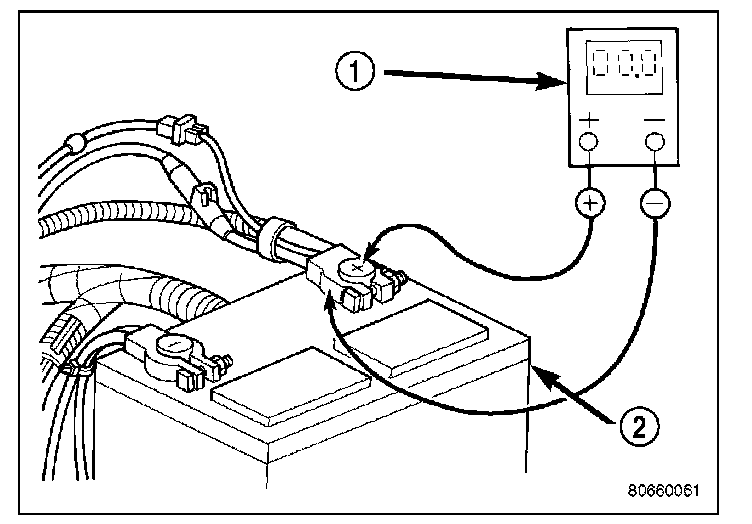 1
00.0
+
−
+
−
2
80660061