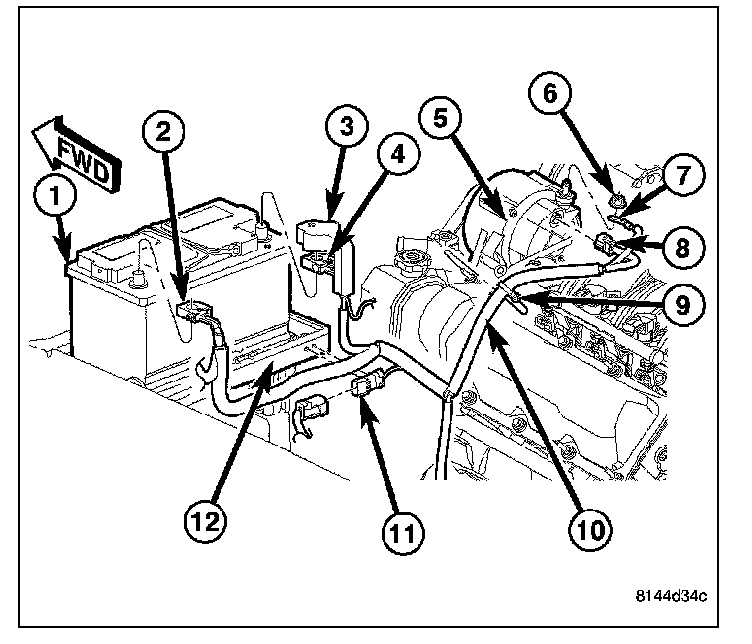 FWD
1
2
3
4
5
6
7
8
9
10
11
12
8144d34c