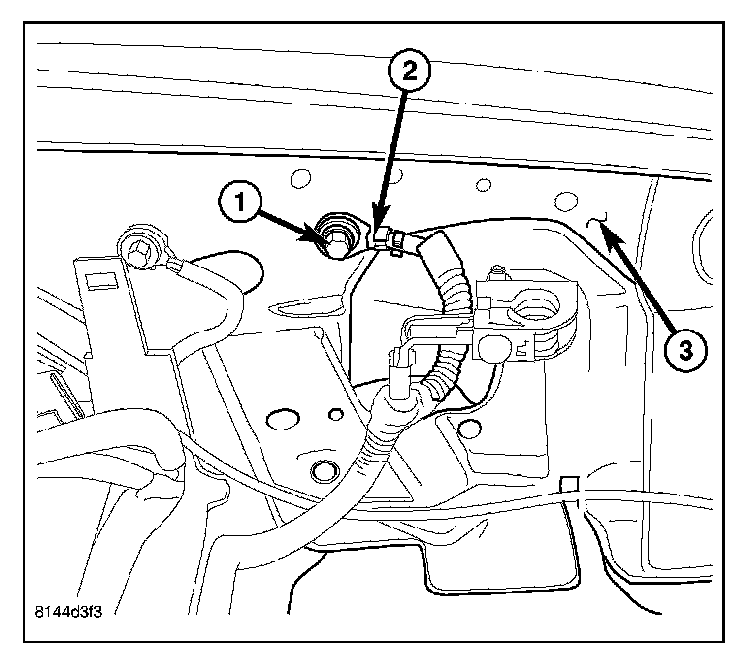 2
1
3
8144d3f3