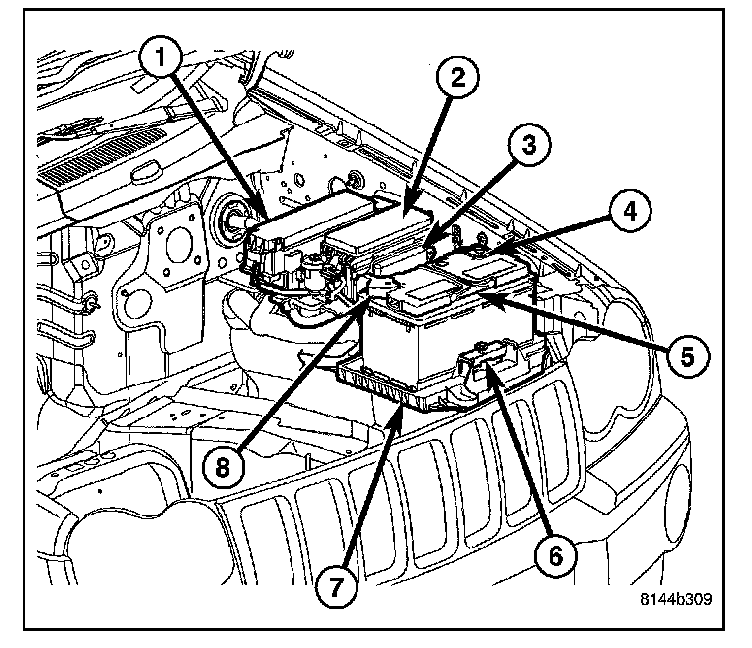 1
2
3
4
5
8
6
7
8144b309