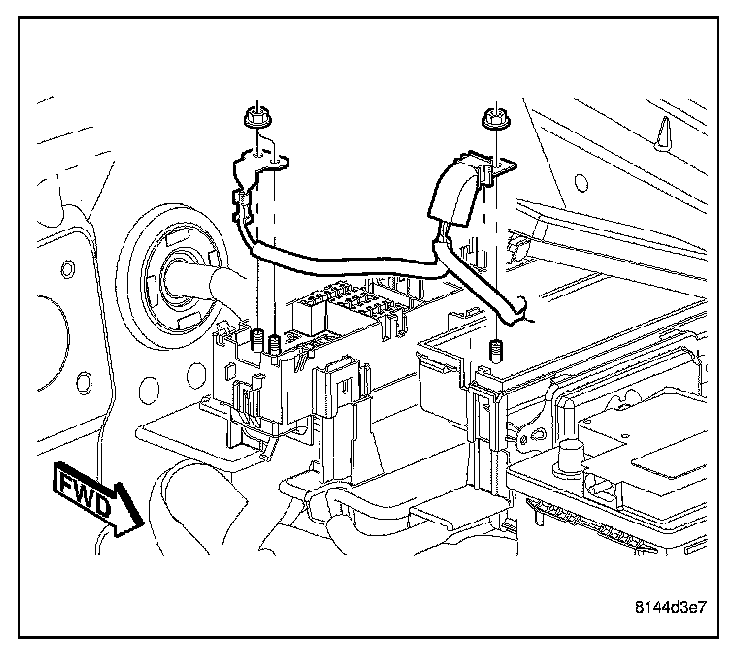 FWD

8144d3e7