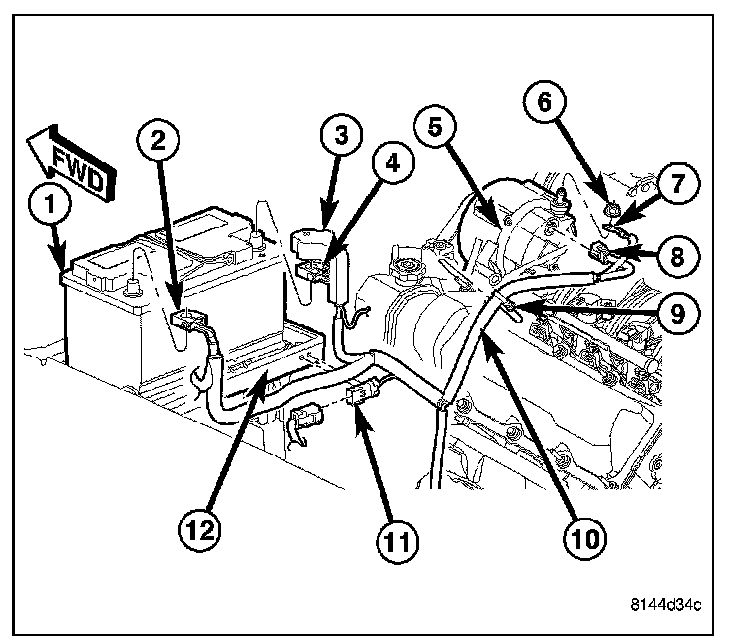 FWD
1
2
3
4
5
6
7
8
9
10
11
12
8144d34c