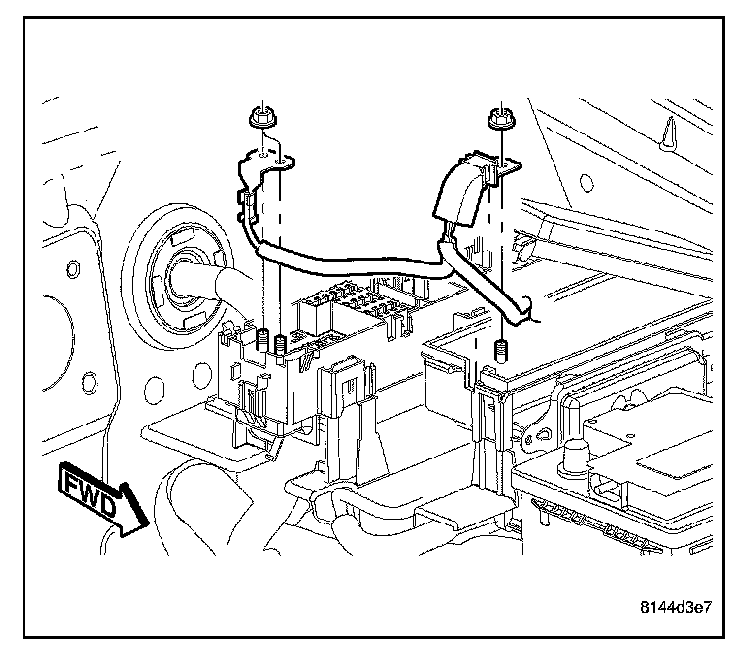 FWD

8144d3e7