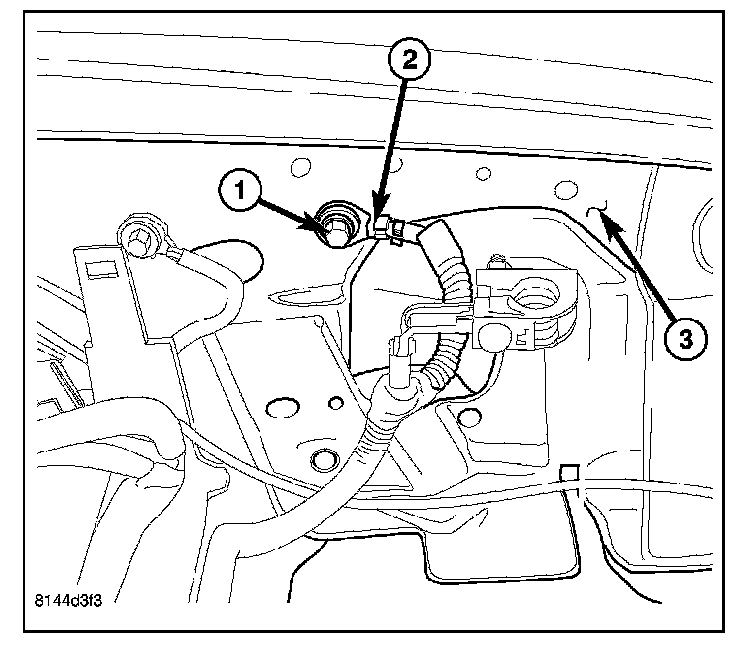 2
1
3
8144d3f3