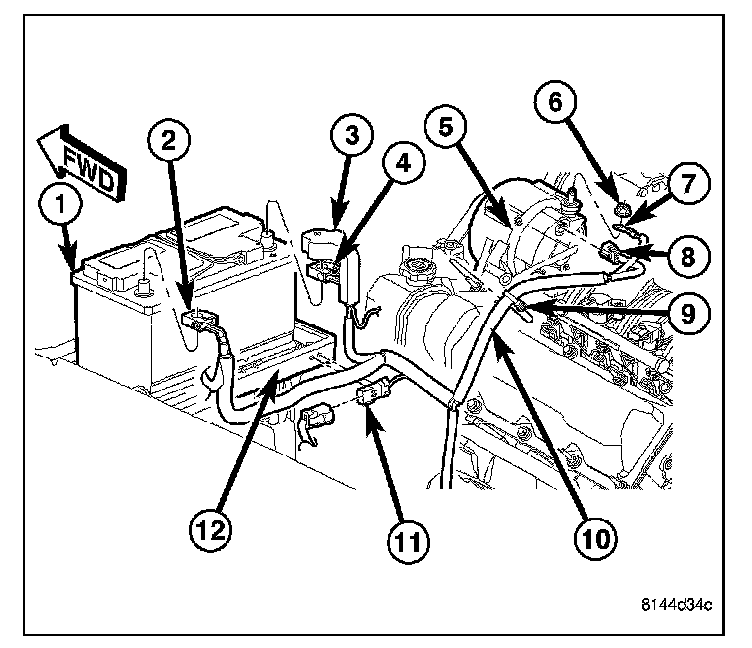 FWD
1
2
3
4
5
6
7
8
9
10
11
12
8144d34c