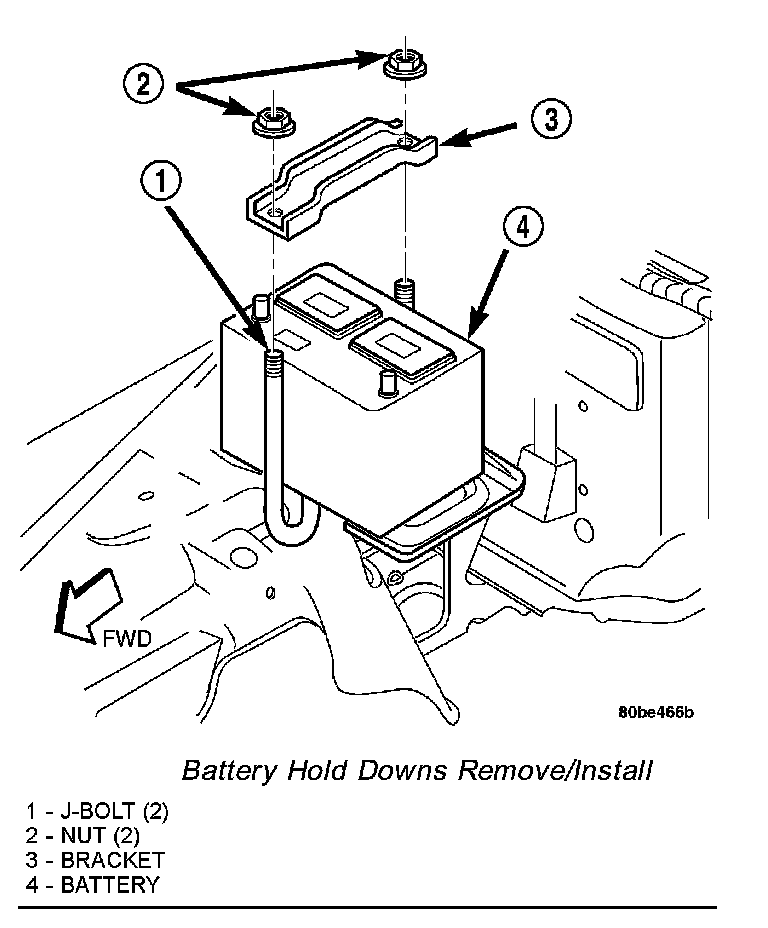 2
3
1
4
FWD
80be466b

Battery Hold Downs Remove/Install

1 - J-BOLT (2)
2 - NUT (2)
3 - BRACKET
4 - BATTERY